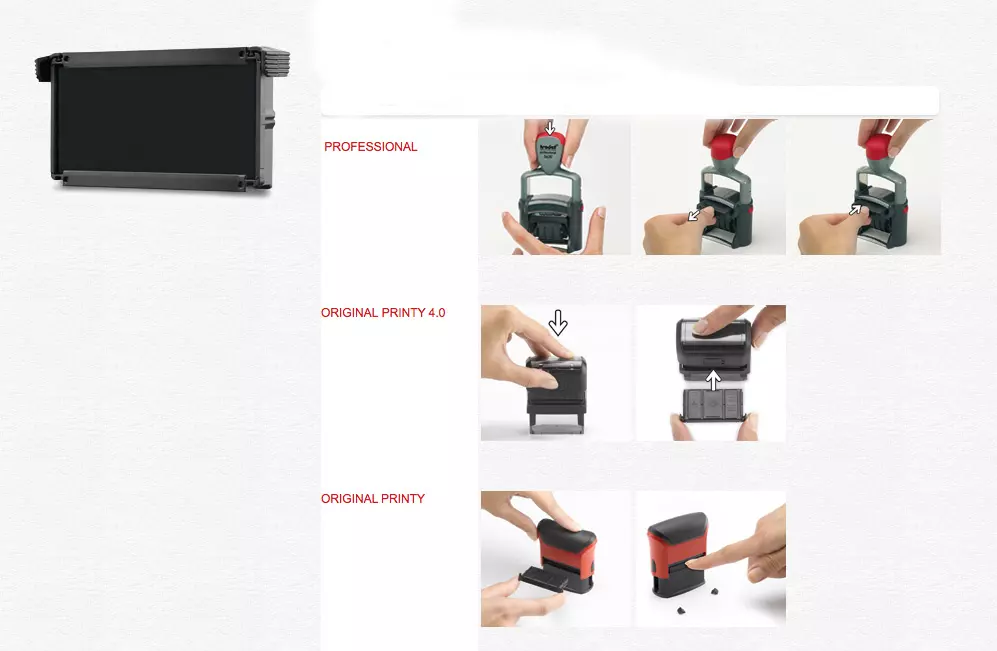 PROFESSIONAL

ORIGINAL PRINTY 4.0

ORIGINAL PRINTY